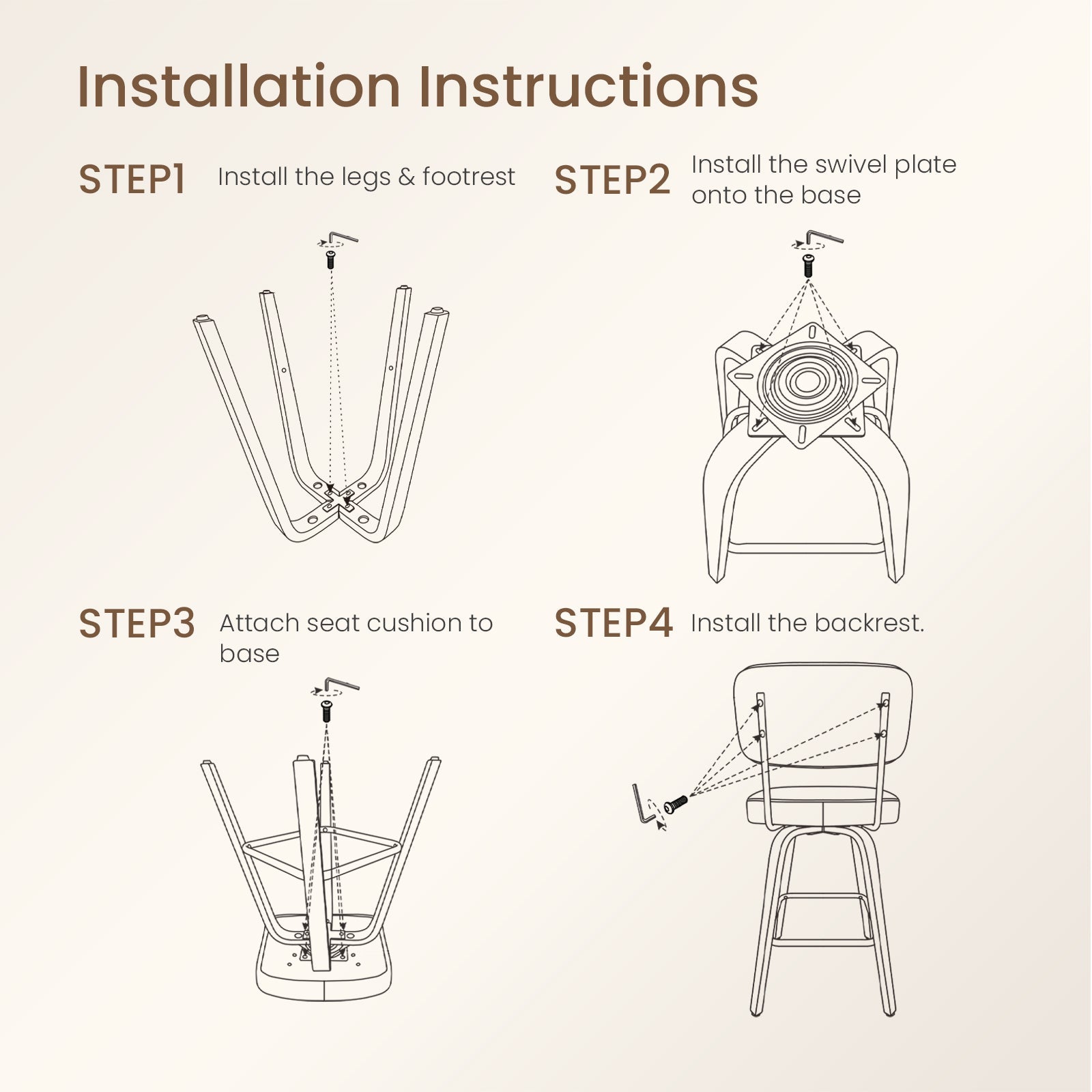 Installation Instructions

STEP1 Install the legs & footrest

STEP2 Install the swivel plate onto the base

STEP3 Attach seat cushion to base

STEP4 Install the backrest.